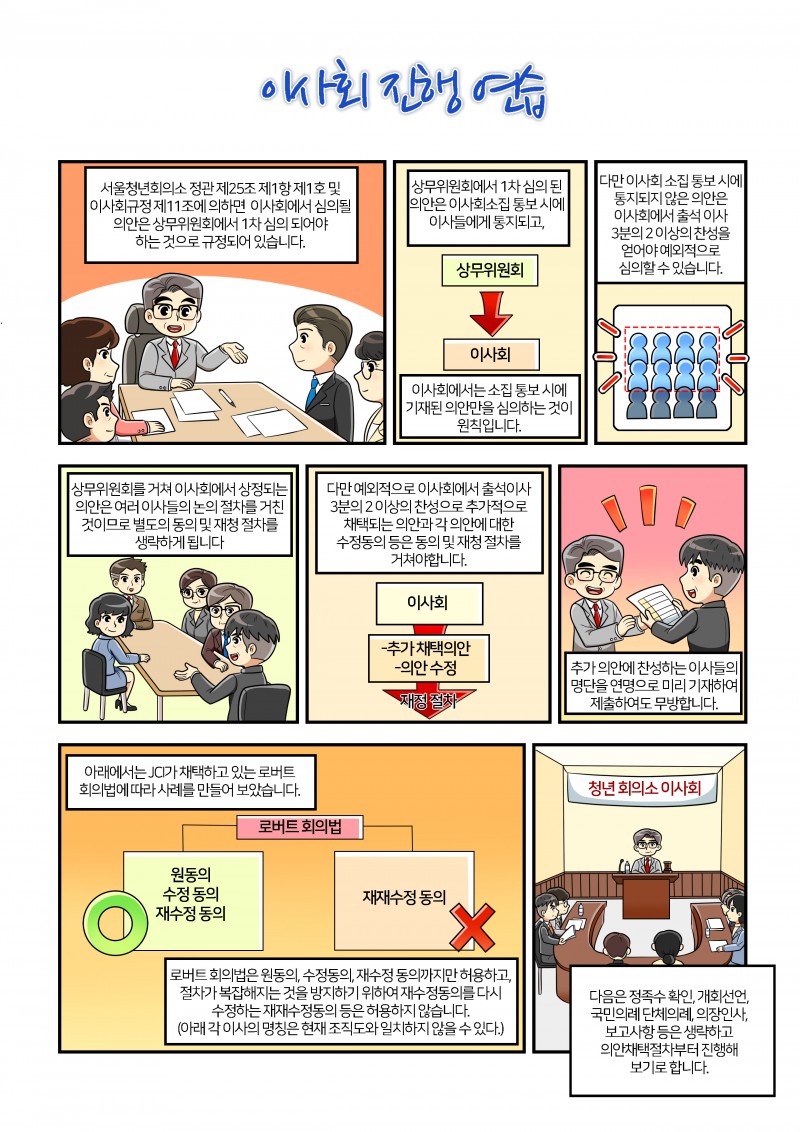 이사회 진행 연습

서울청년회의소 정관 제25조 제1항 제1호 및 이사회규정 제11조에 의하면 이사회에서 심의될 의안은 상무위원회에서 1차 심의 되어야 하는 것으로 규정되어 있습니다.

상무위원회에서 1차 심의 된 의안은 이사회소집 통보 시에 이사들에게 통지되고,

상무위원회

이사회

이사회에서는 소집 통보 시에 기재된 의안만을 심의하는 것이 원칙입니다.

다만 이사회 소집 통보 시에 통지되지 않은 의안은 이사회에서 출석 이사 3분의 2 이상의 찬성을 얻어야 예외적으로 심의할 수 있습니다.

상무위원회를 거쳐 이사회에서 상정되는 의안은 여러 이사들의 논의 절차를 거친 것이므로 별도의 동의 및 재청 절차를 생략하게 됩니다

다만 예외적으로 이사회에서 출석이사 3분의 2 이상의 찬성으로 추가적으로 채택되는 의안과 각 의안에 대한 수정동의 등은 동의 및 재청 절차를 거쳐야합니다.

이사회

-추가 채택의안
-의안 수정

재청 절차

추가 의안에 찬성하는 이사들의 명단을 연명으로 미리 기재하여 제출하여도 무방합니다.

아래에서는 JCI가 채택하고 있는 로버트 회의법에 따라 사례를 만들어 보았습니다.

로버트 회의법

원동의
수정 동의
재수정 동의

재재수정 동의

로버트 회의법은 원동의, 수정동의, 재수정 동의까지만 허용하고, 절차가 복잡해지는 것을 방지하기 위하여 재수정동의를 다시 수정하는 재재수정동의 등은 허용하지 않습니다.
(아래 각 이사의 명칭은 현재 조직도와 일치하지 않을 수 있다.)

청년 회의소 이사회

다음은 정족수 확인, 개회선언, 국민의례 단체의례, 의장인사, 보고사항 등은 생략하고 의안채택절차부터 진행해 보기로 합니다.